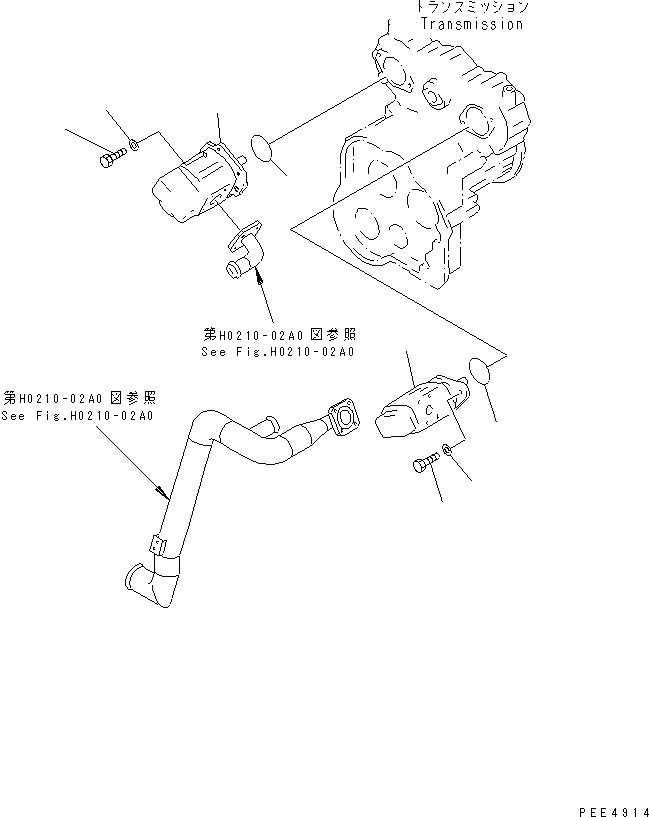 トランスミッション
Transmission

第H0210-02A0 図参照
See Fig.H0210-02A0

第H0210-02A0 図参照
See Fig.H0210-02A0

PEE4914