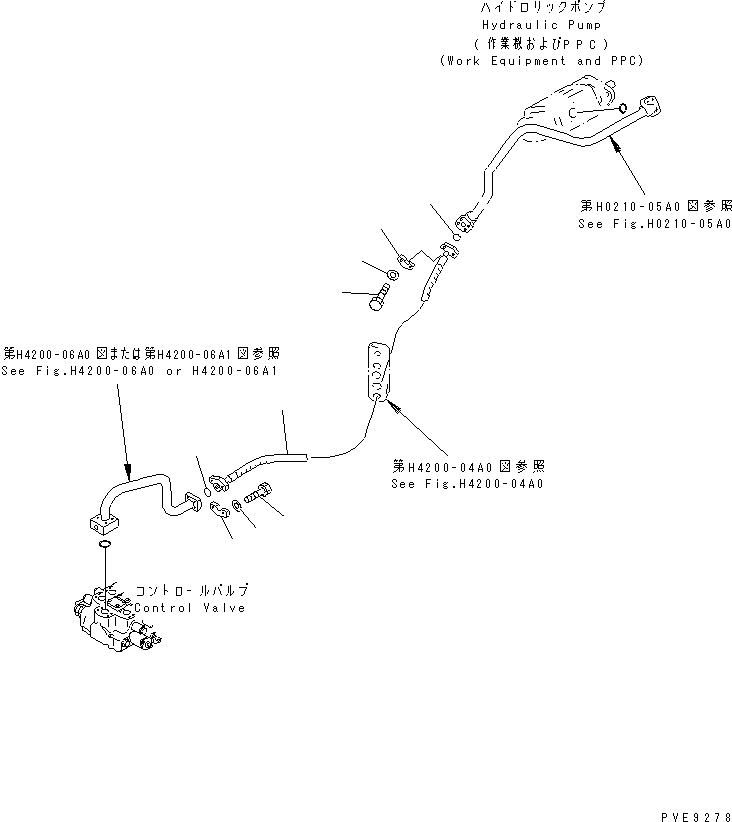 ハイドロリックポンプ
Hydraulic Pump
(作業機およびPPC)
(Work Equipment and PPC)

第H0210-05A0図参照
See Fig.H0210-05A0

第H4200-06A0図または第H4200-06A1図参照
See Fig.H4200-06A0 or H4200-06A1

第H4200-04A0図参照
See Fig.H4200-04A0

コントロールバルブ
Control Valve

PVE9278