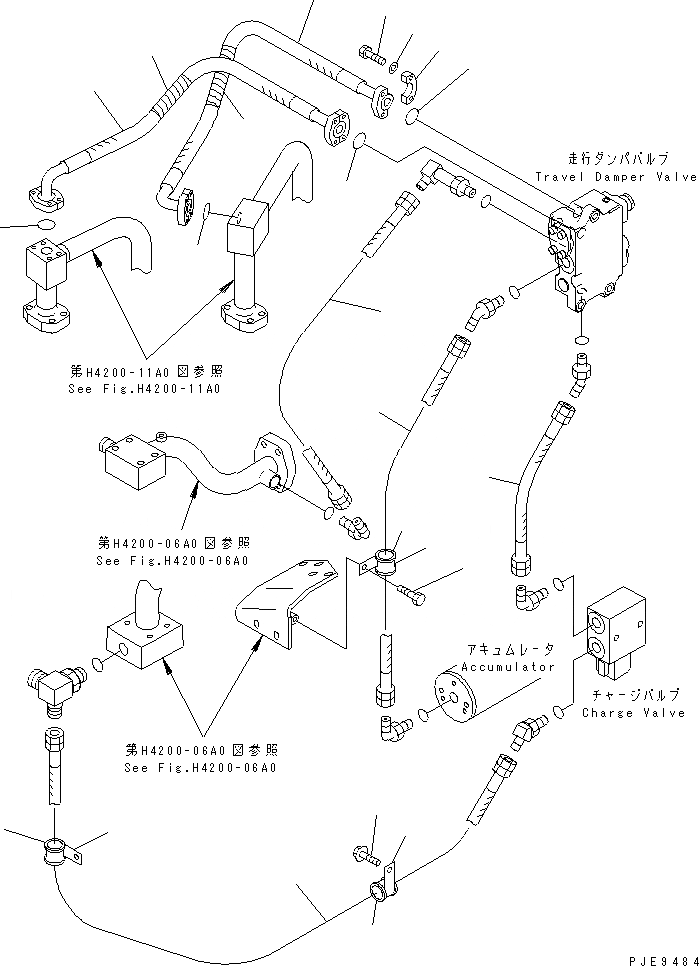 走行ダンパバルブ
Travel Damper Valve

第H4200-11A0図参照
See Fig.H4200-11A0

第H4200-06A0図参照
See Fig.H4200-06A0

アキュムレータ
Accumulator

チャージバルブ
Charge Valve

第H4200-06A0図参照
See Fig.H4200-06A0

PJE9484