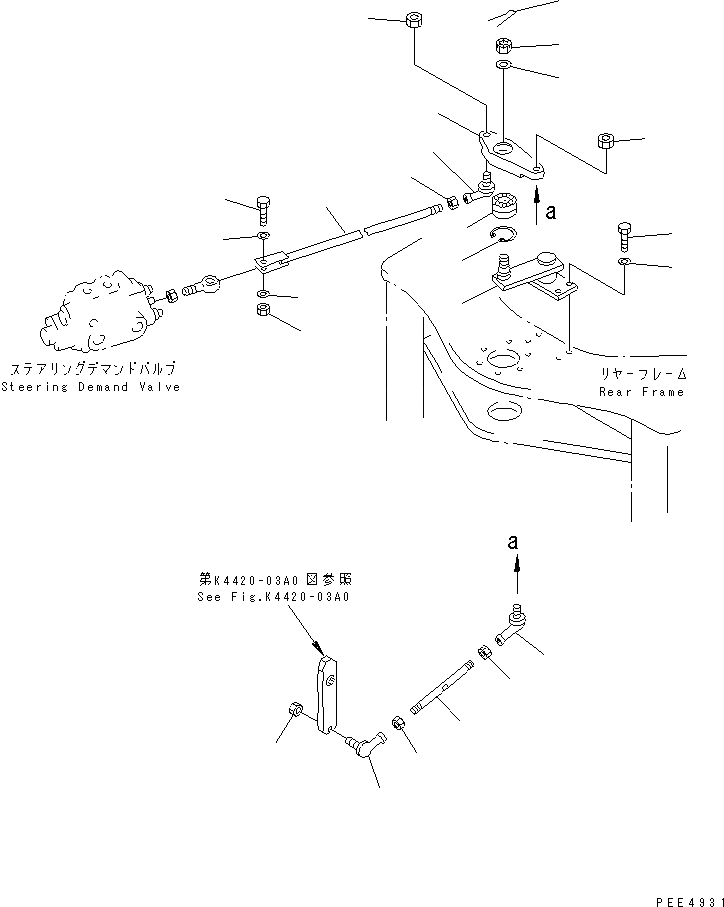 a

ステアリングデマンドバルブ
Steering Demand Valve

リヤーフレーム
Rear Frame

a

第K4420-03A0 図参照
See Fig.K4420-03A0

PEE4931