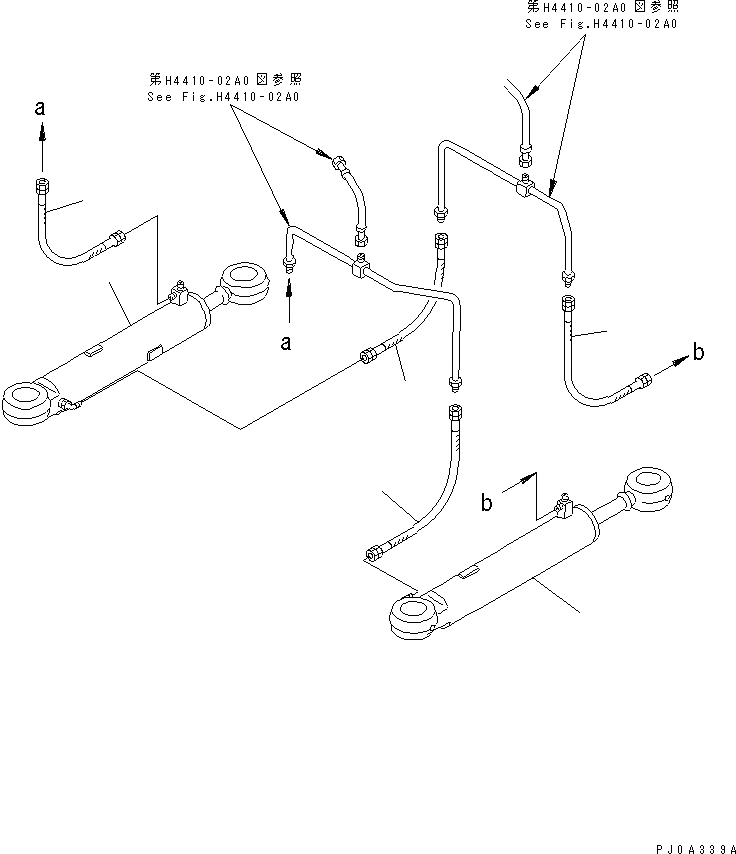 第H4410-02A0図参照
See Fig.H4410-02A0

第H4410-02A0図参照
See Fig.H4410-02A0

a

a

b

b

PJ0A339A