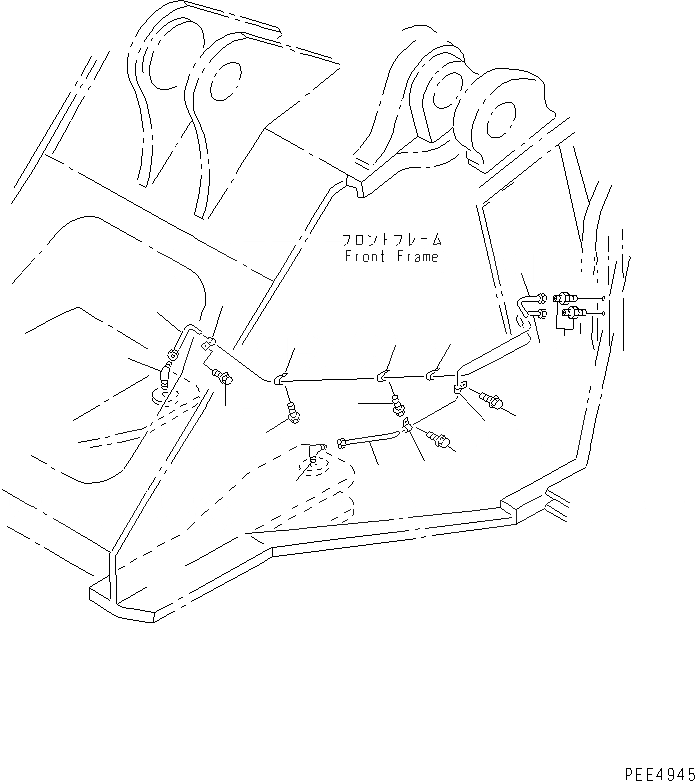 フロントフレーム
Front Frame

PEE4945