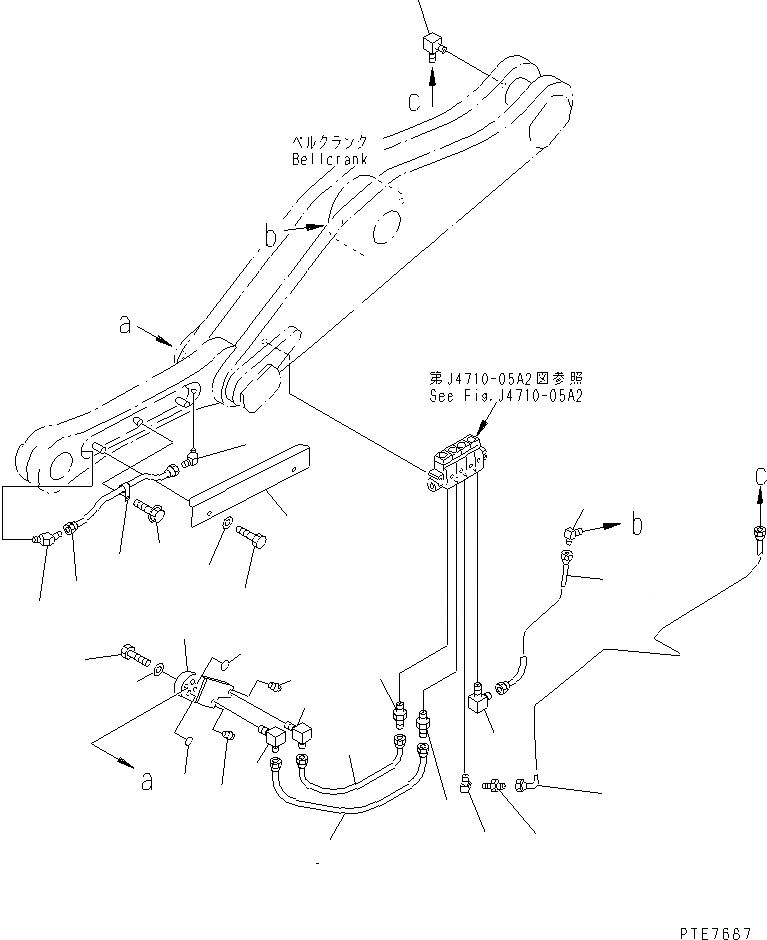 c

ベルクランク
Bellcrank

b

a

第J4710-05A2図参照
See Fig.J4710-05A2

c

b

a

PTE7687