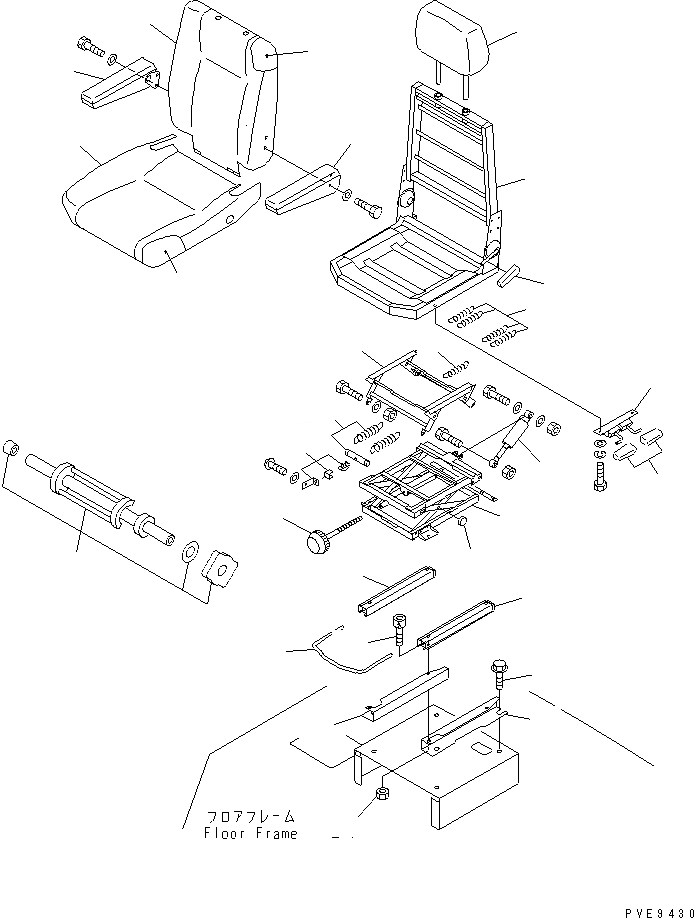 フロアフレーム
Floor Frame

PVE9430