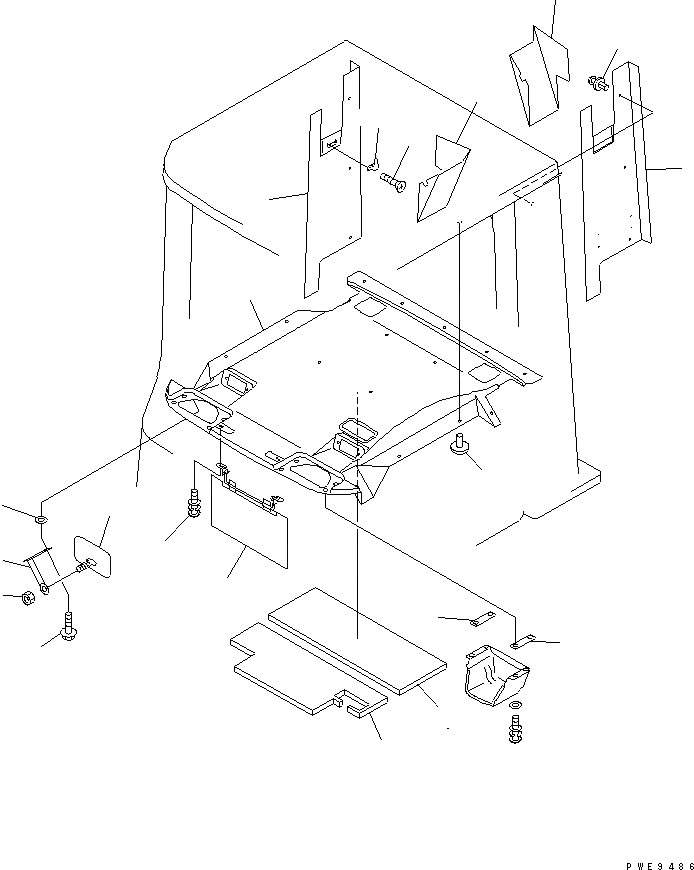 PWE9486