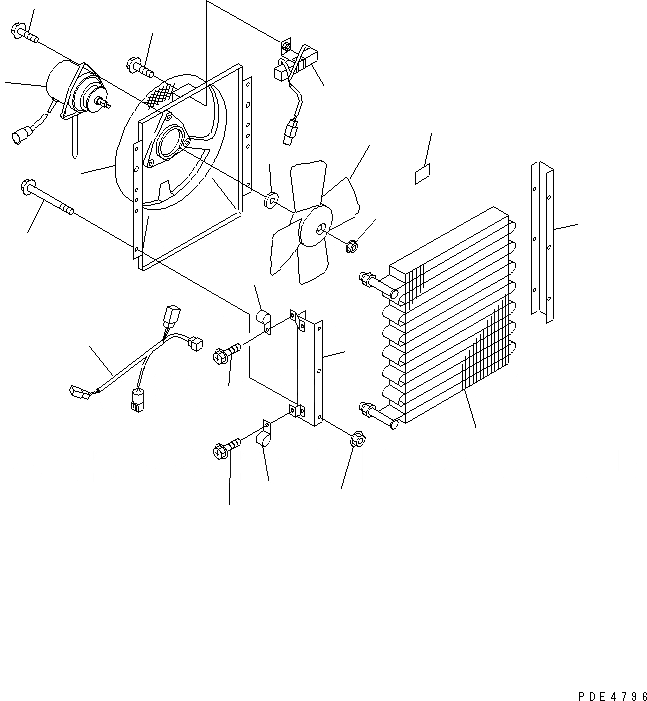 PDE4796