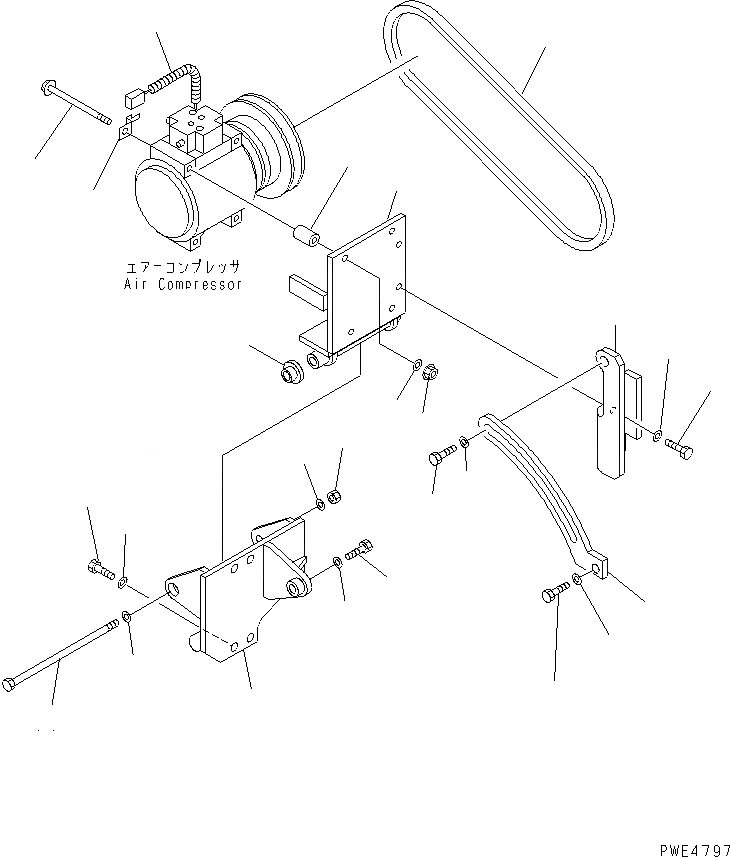 エアーコンプレッサ
Air Compressor

PWE4797