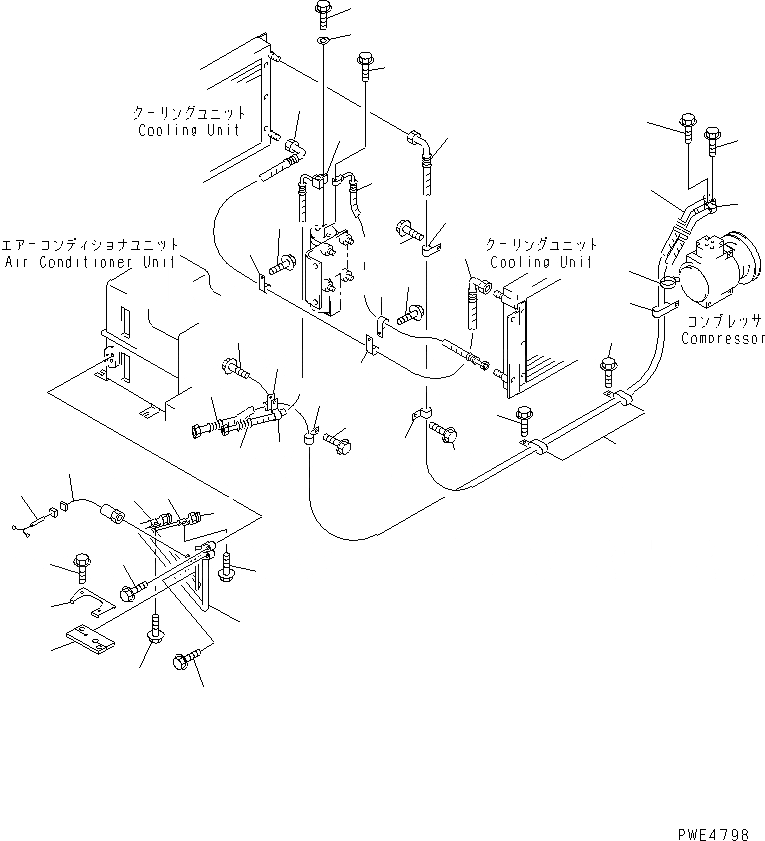 クーリングユニット
Cooling Unit

エアーコンディショナユニット
Air Conditioner Unit

クーリングユニット
Cooling Unit

コンプレッサ
Compressor

PWE4798