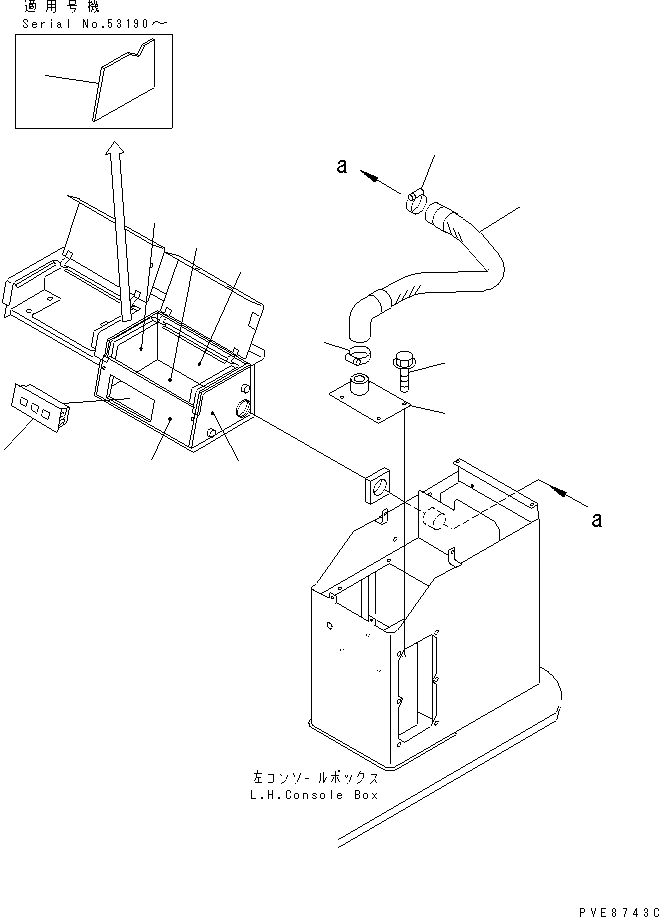 適用号機
Serial No.53190～

a

a

左コンソールボックス
L.H.Console Box

PVE8743C