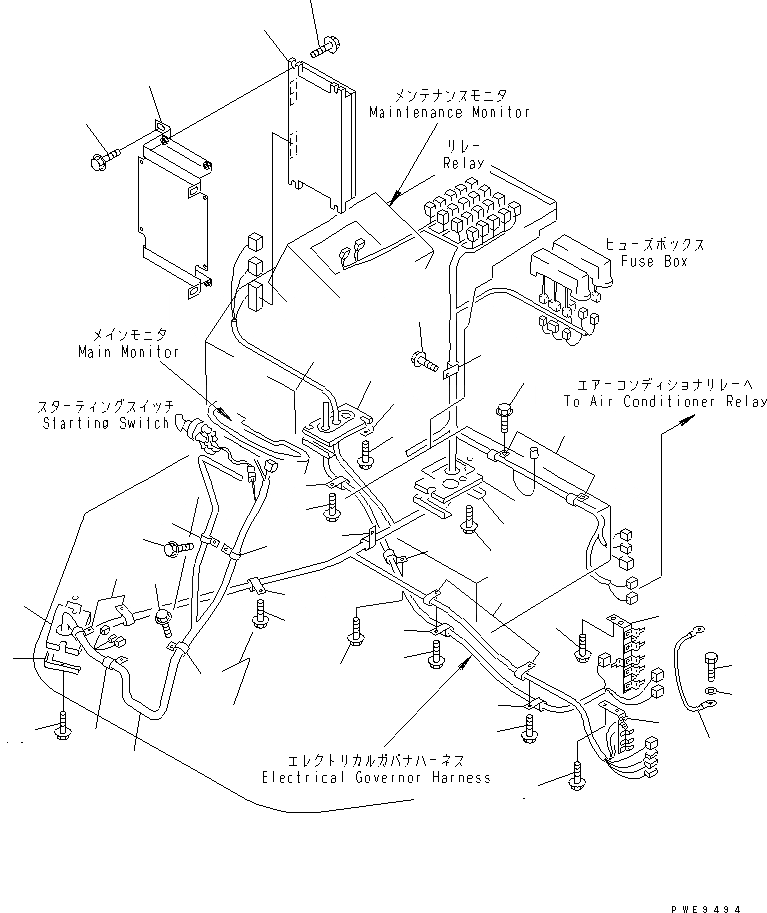 メンテナンスモニタ
Maintenance Monitor

リレー
Relay

ヒューズボックス
Fuse Box

メインモニタ
Main Monitor

スターティングスイッチ
Starting Switch

エアーコンディショナリレーへ
To Air Conditioner Relay

エレクトリカルガバナハーネス
Electrical Governor Harness

PWE9494