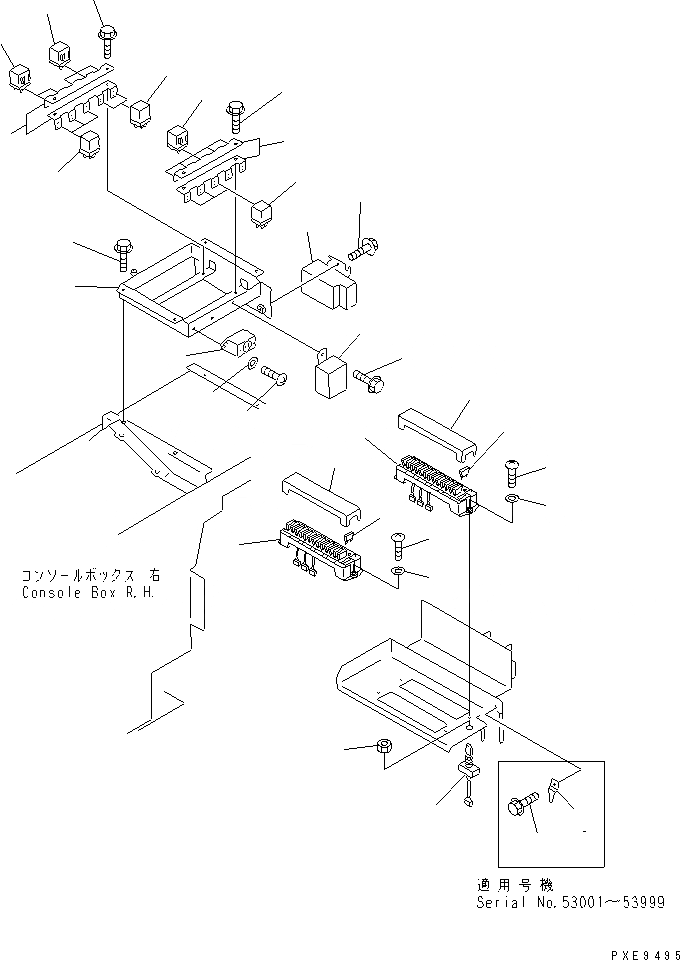 コンソールボックス 右
Console Box R.H.

適用号機
Serial No.53001～53999

PXE9495