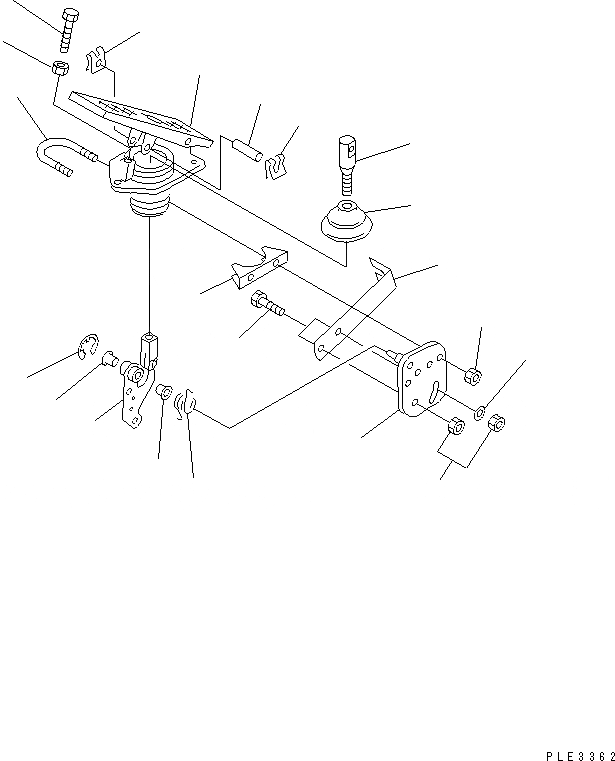 PLE3362