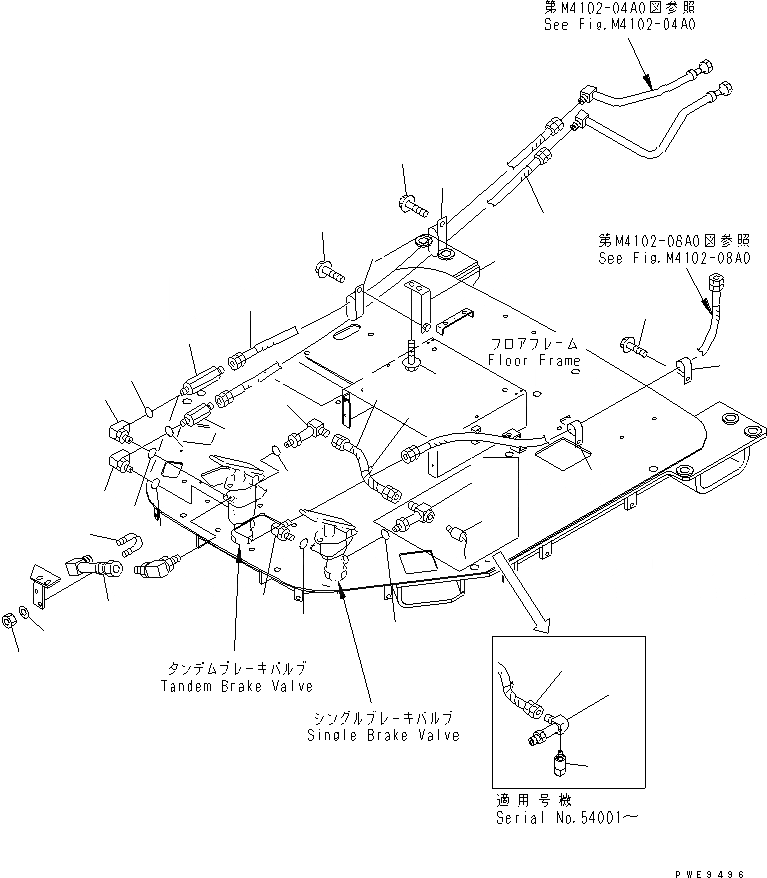 第M4102-04A0図参照
See Fig.M4102-04A0

第M4102-08A0図参照
See Fig.M4102-08A0

フロアフレーム
Floor Frame

タンデムブレーキバルブ
Tandem Brake Valve

シングルブレーキバルブ
Single Brake Valve

適用号機
Serial No.54001～

PWE9496