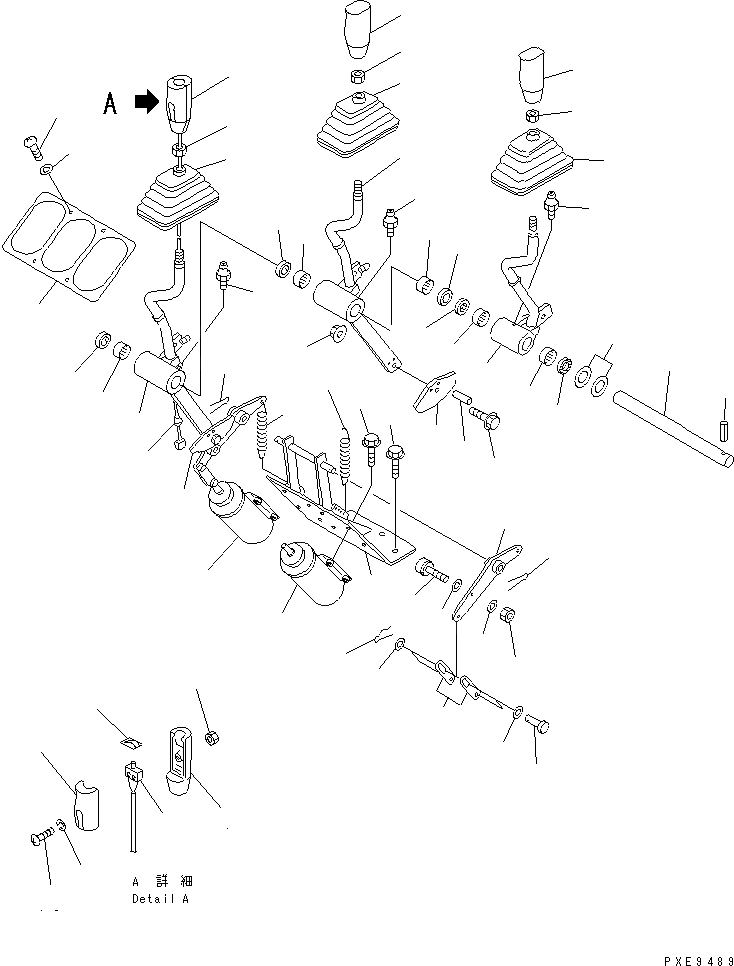 A

A 詳細
Detail A

PXE9489