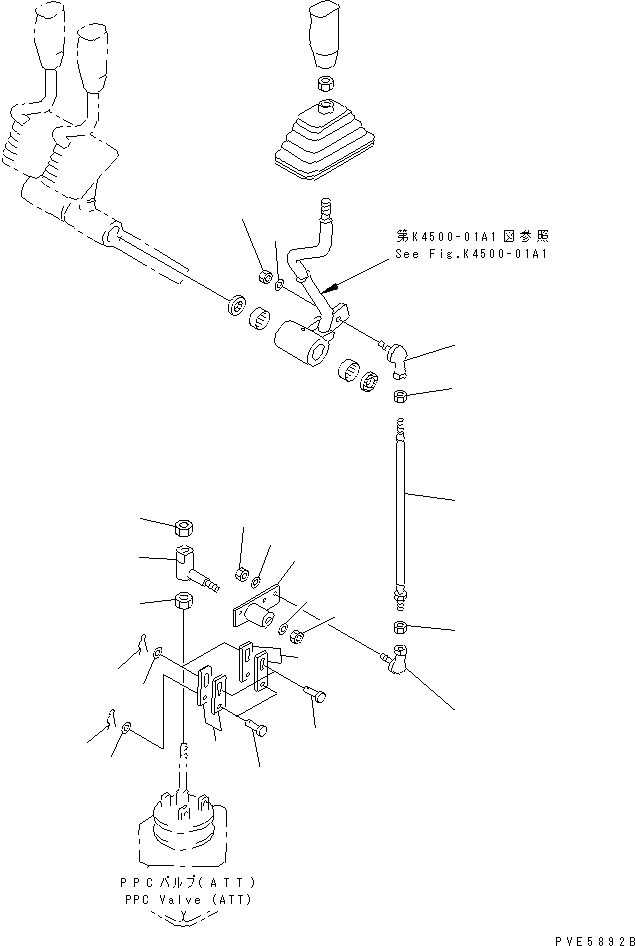 第K4500-01A1図参照
See Fig.K4500-01A1

PPCバルブ(ATT)
PPC Valve (ATT)

PVE5892B