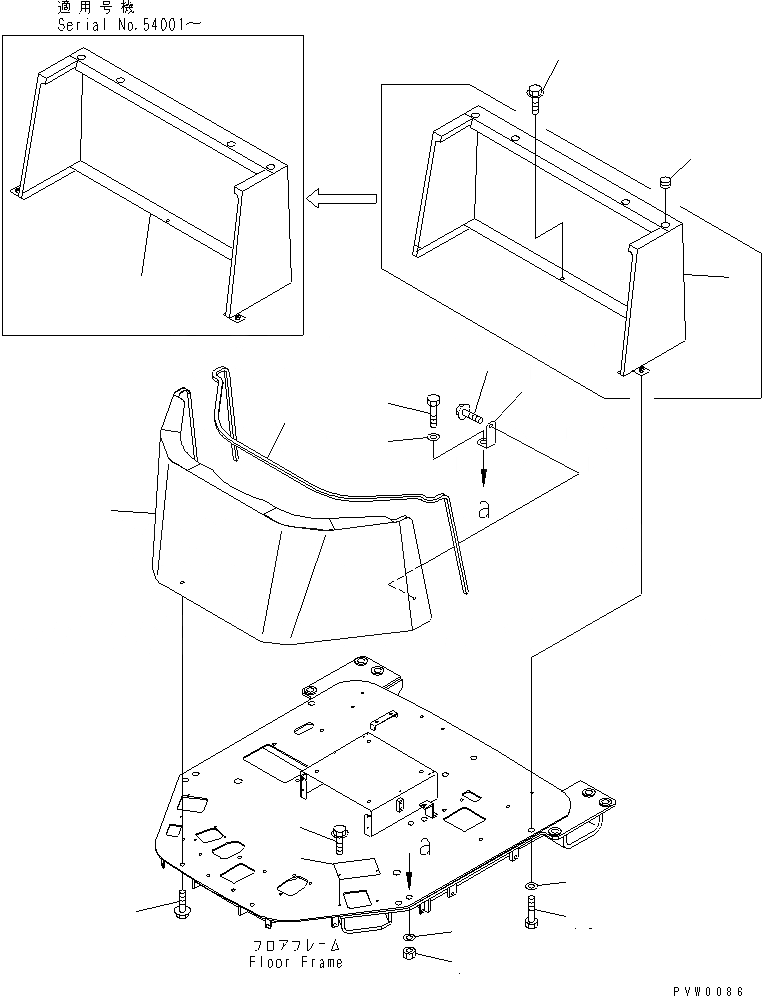 適用号機
Serial No.54001～

a

a

フロアフレーム
Floor Frame

PVW0086