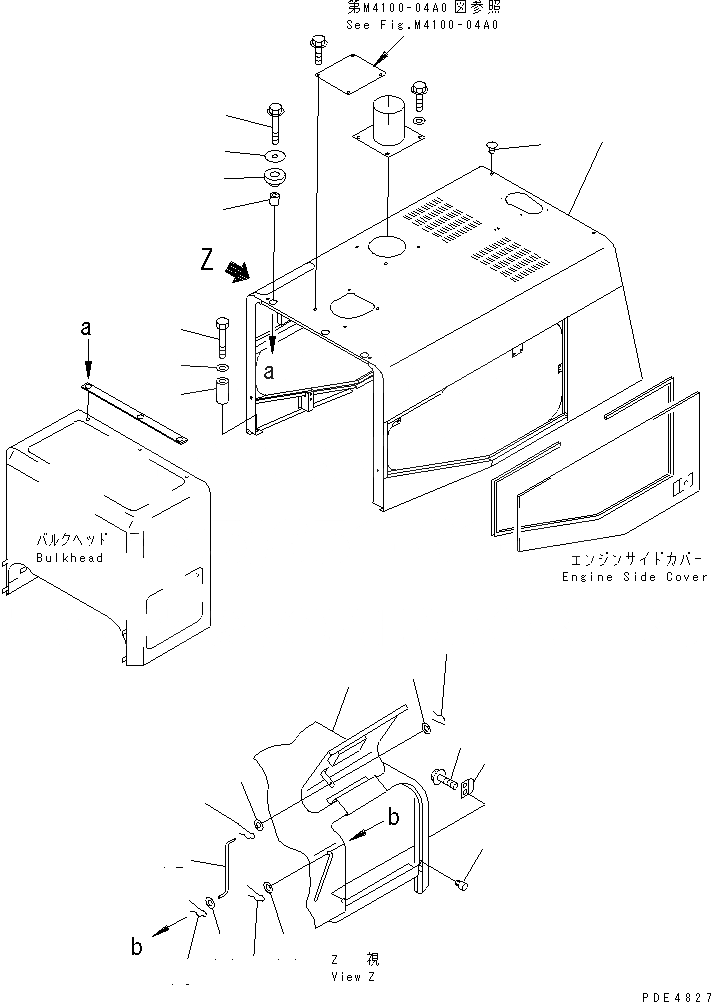 第M4100-04A0 図参照
See Fig.M4100-04A0

Z

a

a

バルクヘッド
Bulkhead

エンジンサイドカバー
Engine Side Cover

b

b

Z 視
View Z

PDE4827