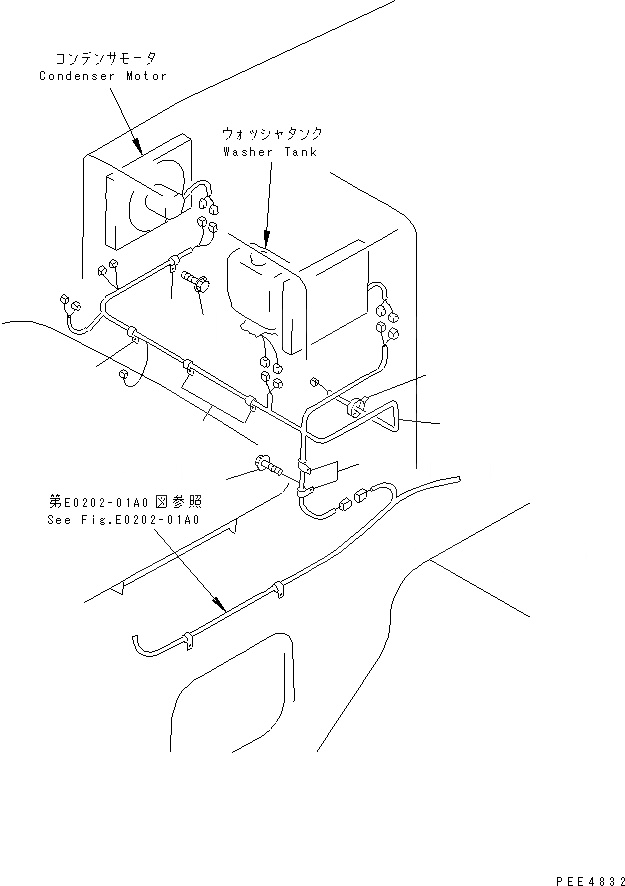 コンデンサモータ
Condenser Motor

ウォッシャタンク
Washer Tank

第E0202-01A0図参照
See Fig.E0202-01A0

PEE4832