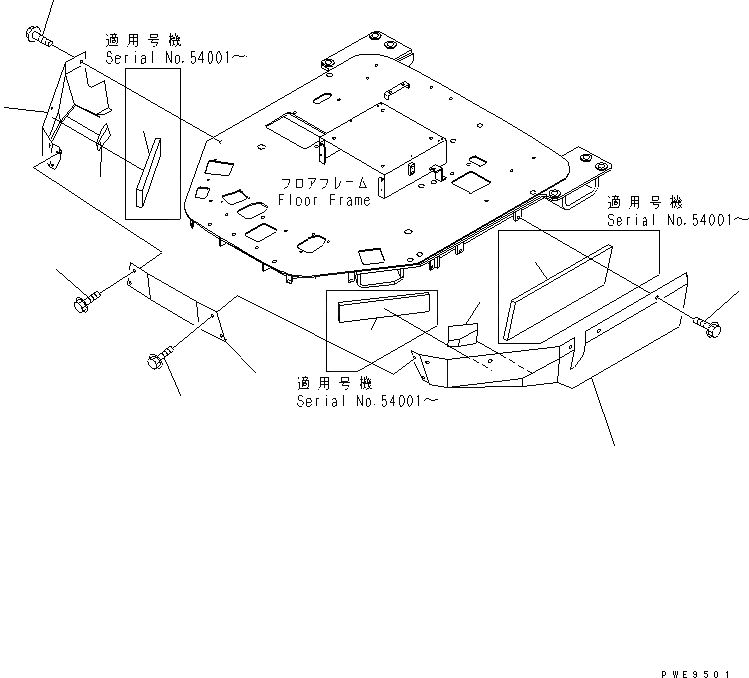 適用号機
Serial No.54001~

フロアフレーム
Floor Frame

適用号機
Serial No.54001~

適用号機
Serial No.54001~

PWE9501