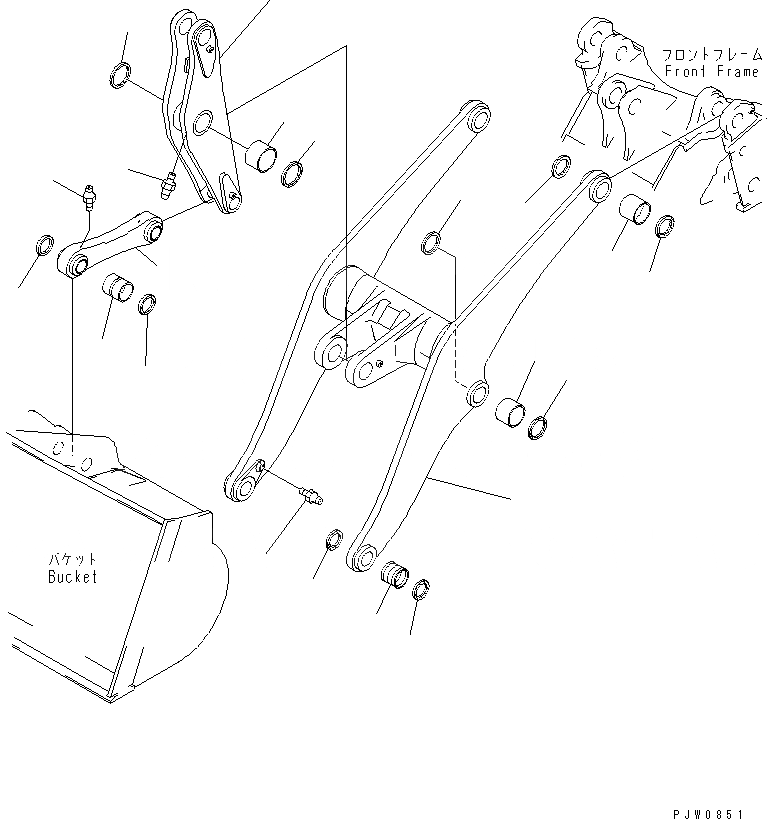 フロントフレーム
Front Frame

バケット
Bucket

PJW0851