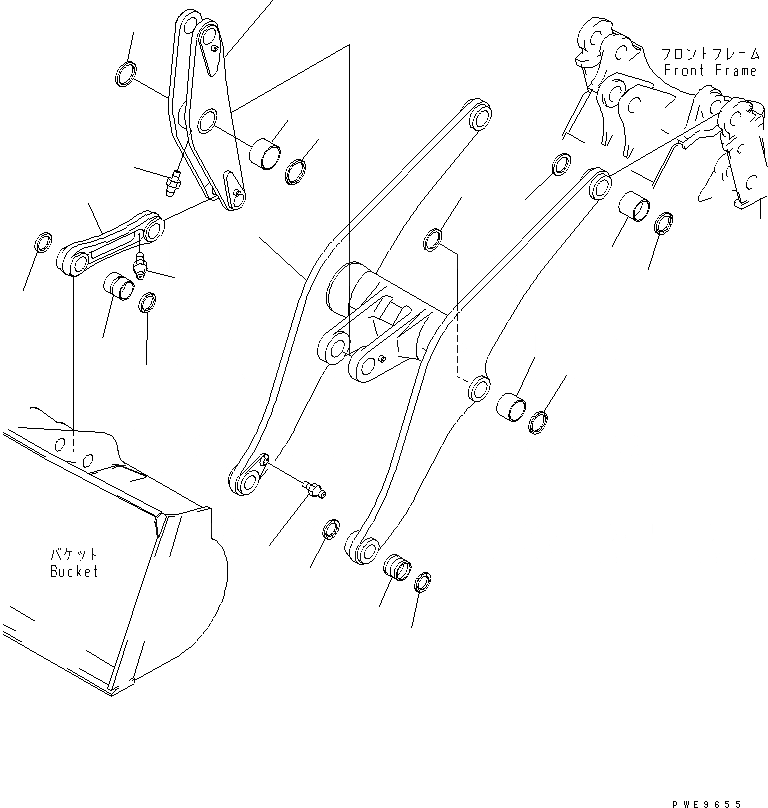 フロントフレーム
Front Frame

バケット
Bucket

PWE9655