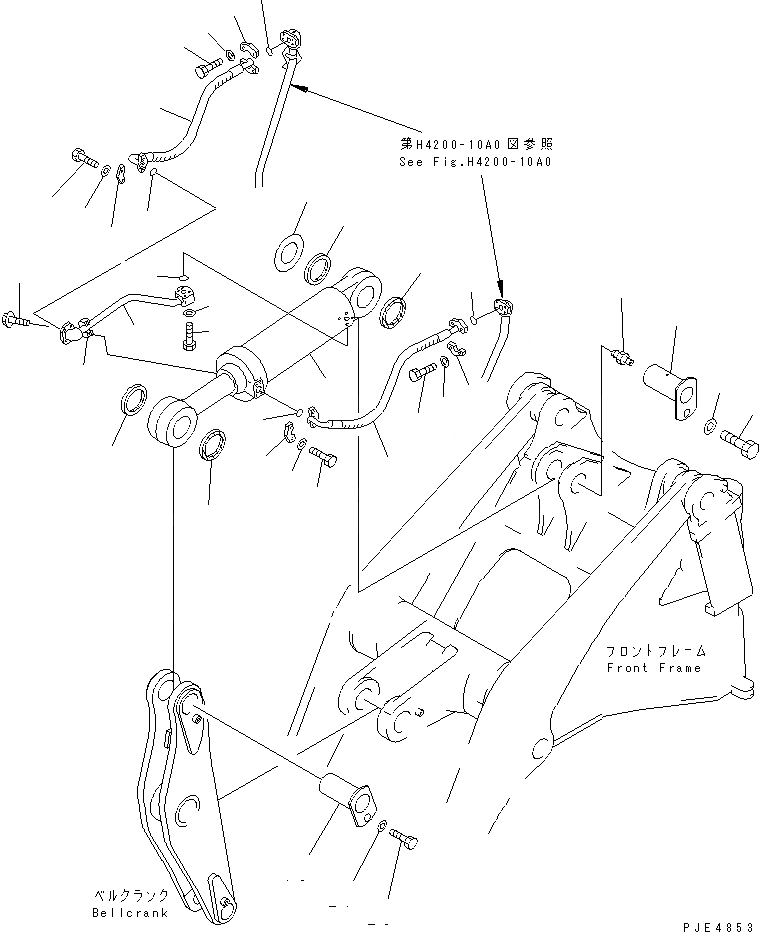 第H4200-10A0図参照
See Fig.H4200-10A0

フロントフレーム
Front Frame

ベルクランク
Bellcrank

PJE4853