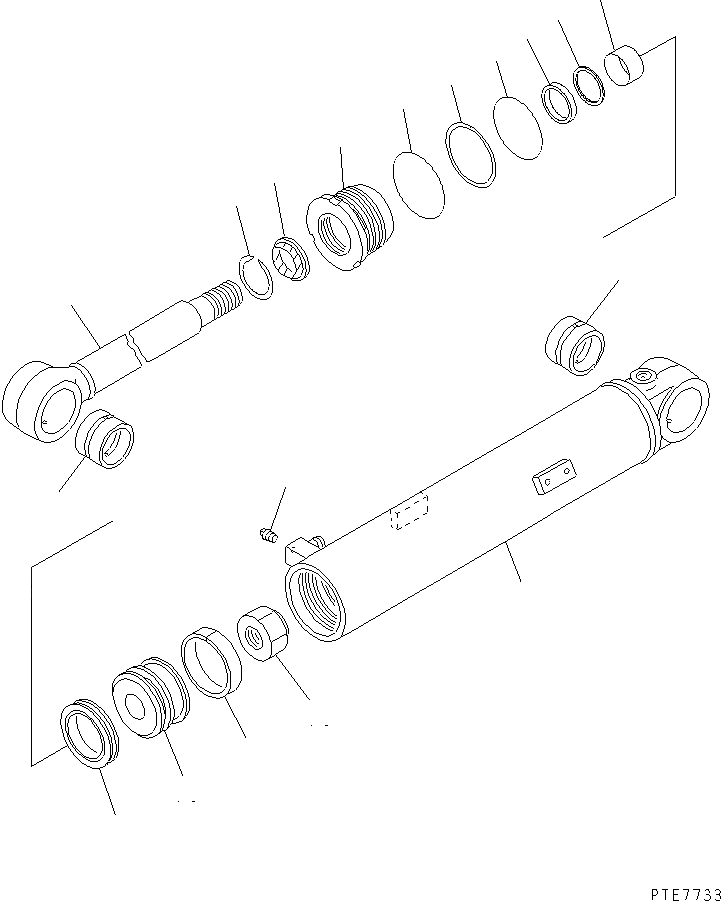 PTE7733