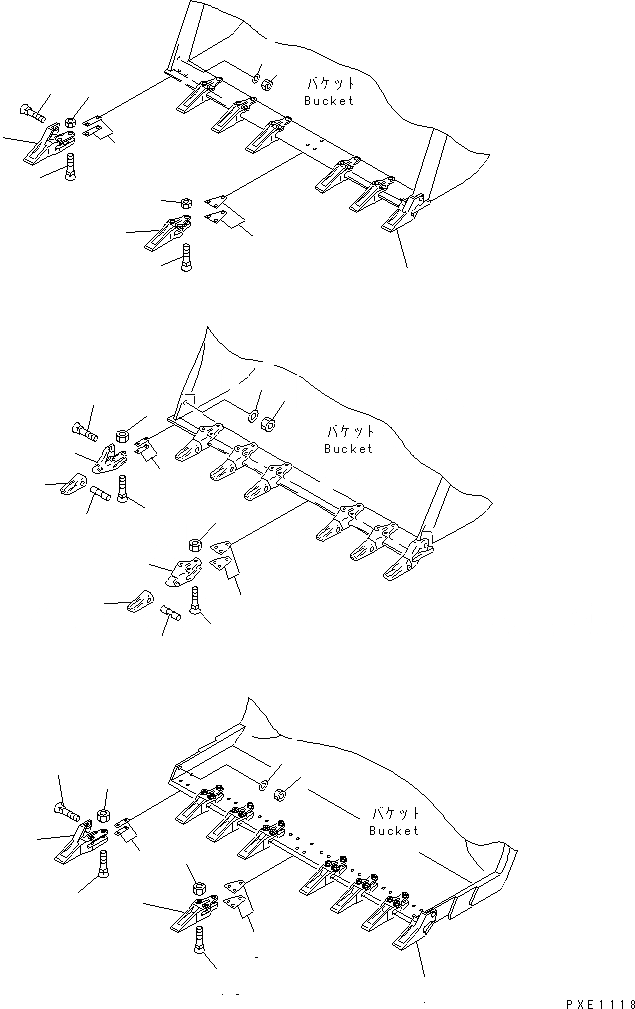 バケット
Bucket

バケット
Bucket

バケット
Bucket

PXE1118