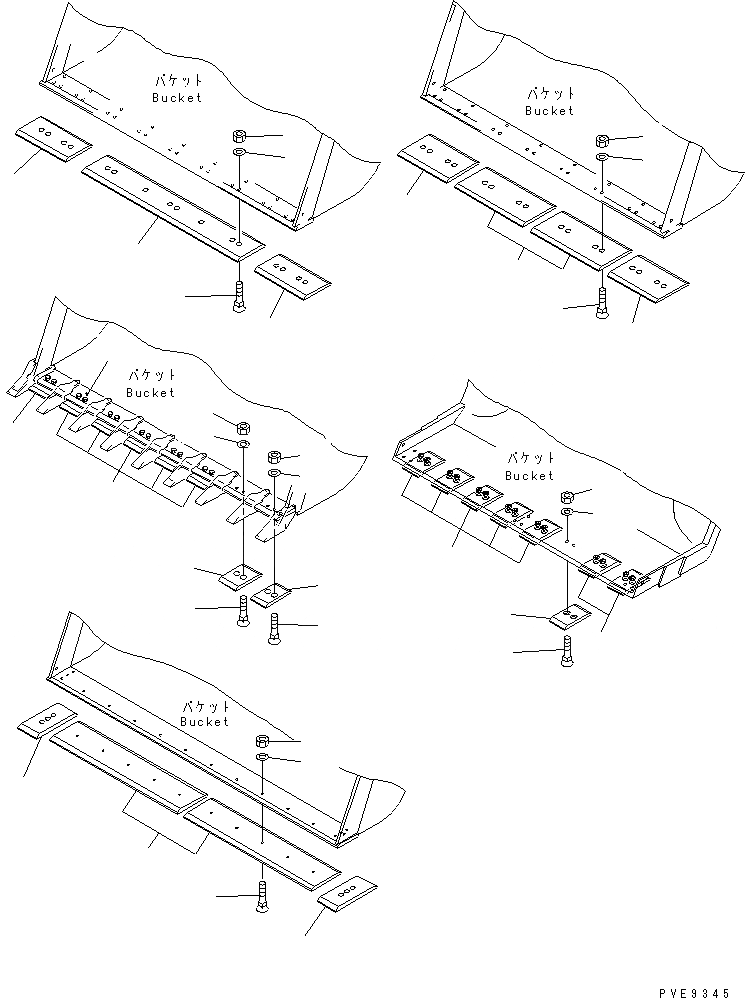 バケット
Bucket

バケット
Bucket

バケット
Bucket

バケット
Bucket

バケット
Bucket

PVE9345