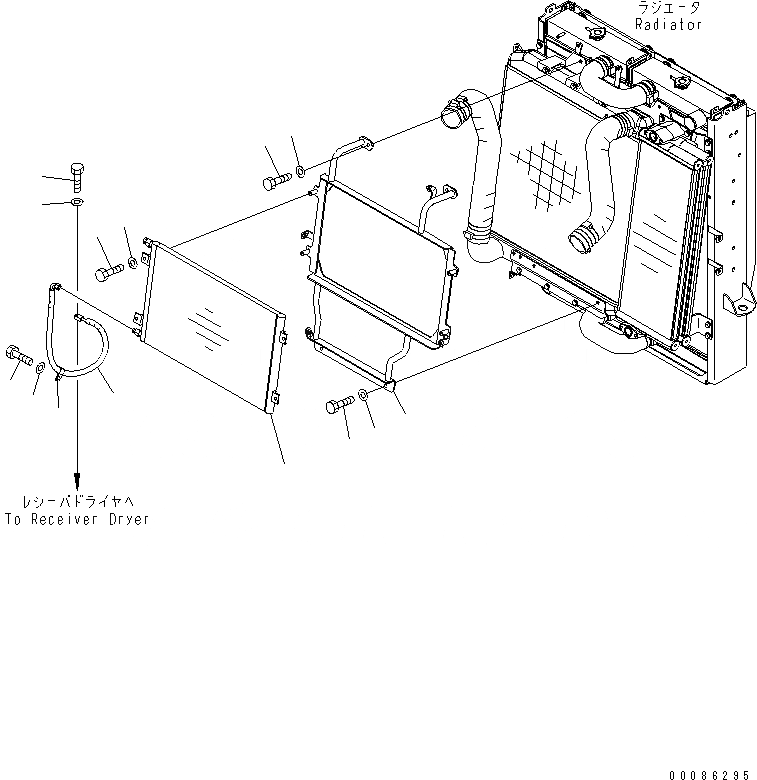 ラジエータ
Radiator

レシーバドライヤへ
To Receiver Dryer

00086295