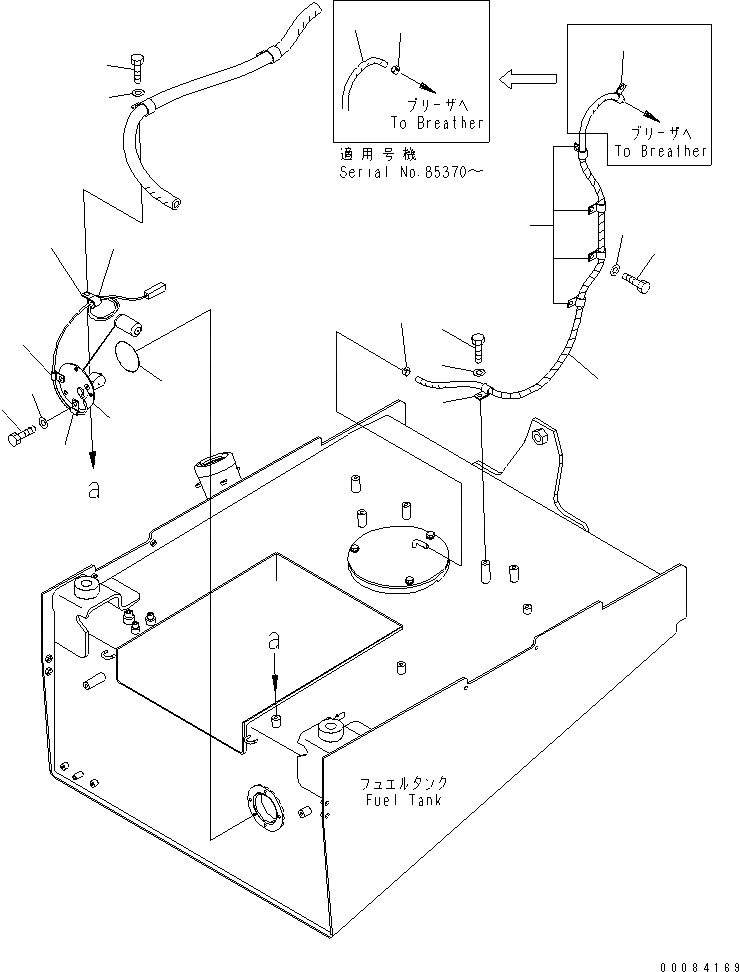 ブリーザへ
To Breather

適用号機
Serial No.85370～

ブリーザへ
To Breather

a

a

フュエルタンク
Fuel Tank

00084169