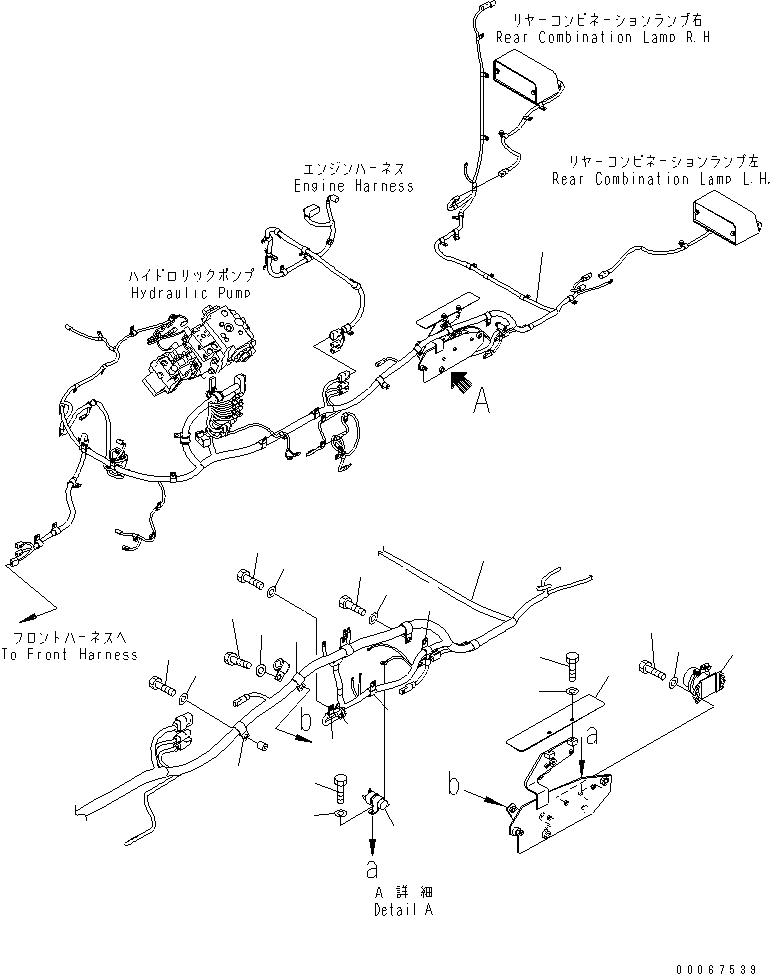 リヤーコンビネーションランプ右
Rear Combination Lamp R.H

リヤーコンビネーションランプ左
Rear Combination Lamp L.H.

エンジンハーネス
Engine Harness

ハイドロリックポンプ
Hydraulic Pump

A

フロントハーネスへ
To Front Harness

b

a

b

a

A 詳細
Detail A

00067539