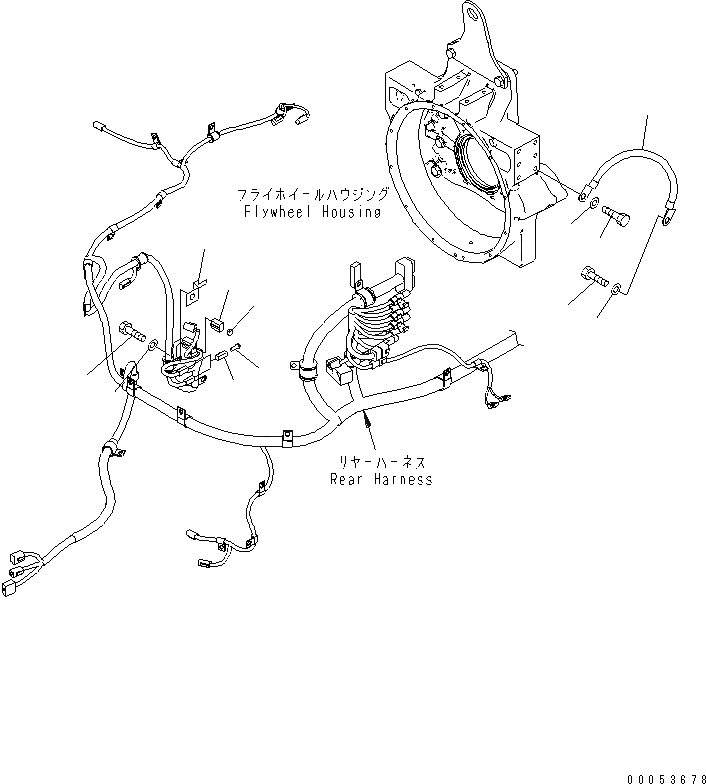 フライホイールハウジング
Flywheel Housing

リヤーハーネス
Rear Harness

00053678