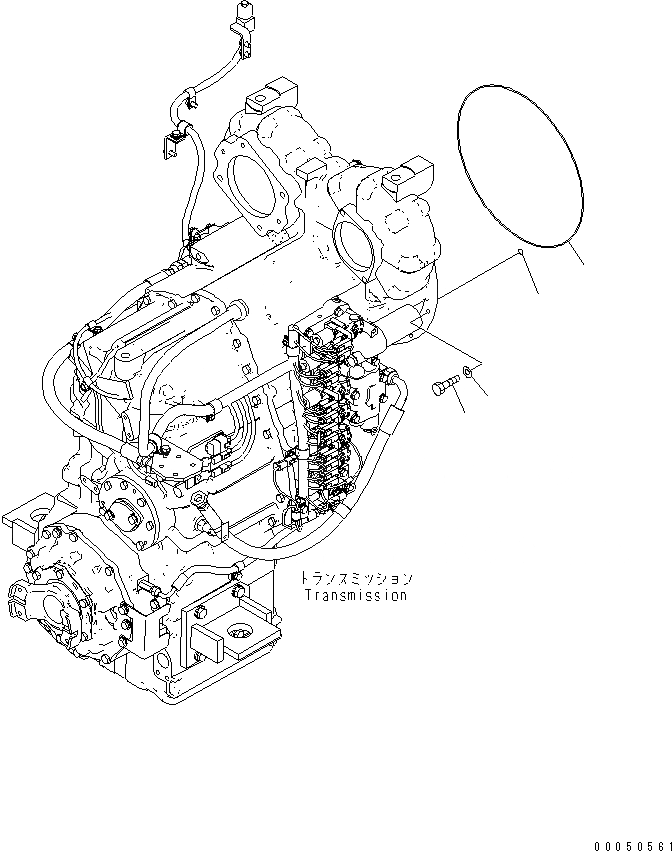 トランスミッション
Transmission

00050561