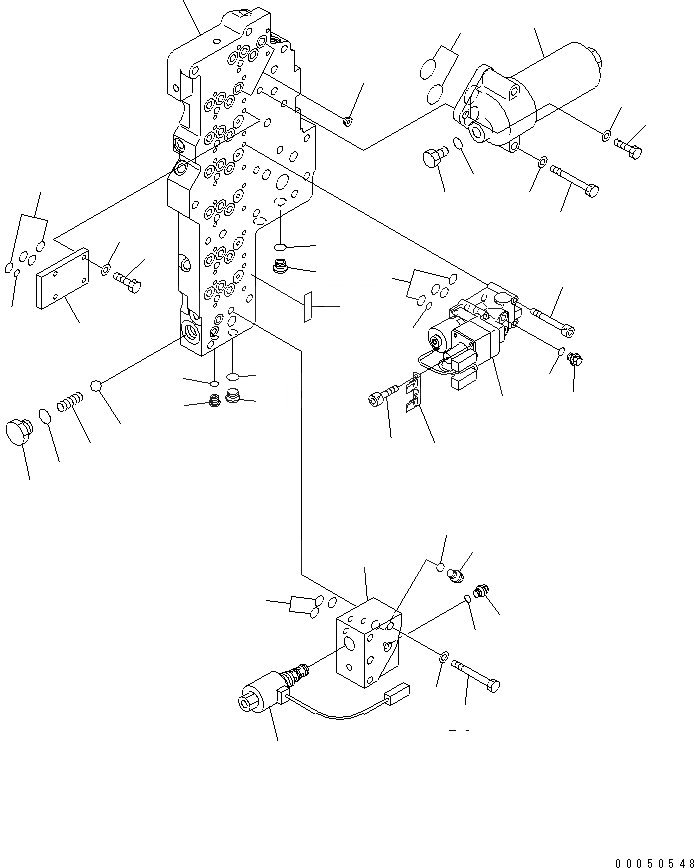 00050548