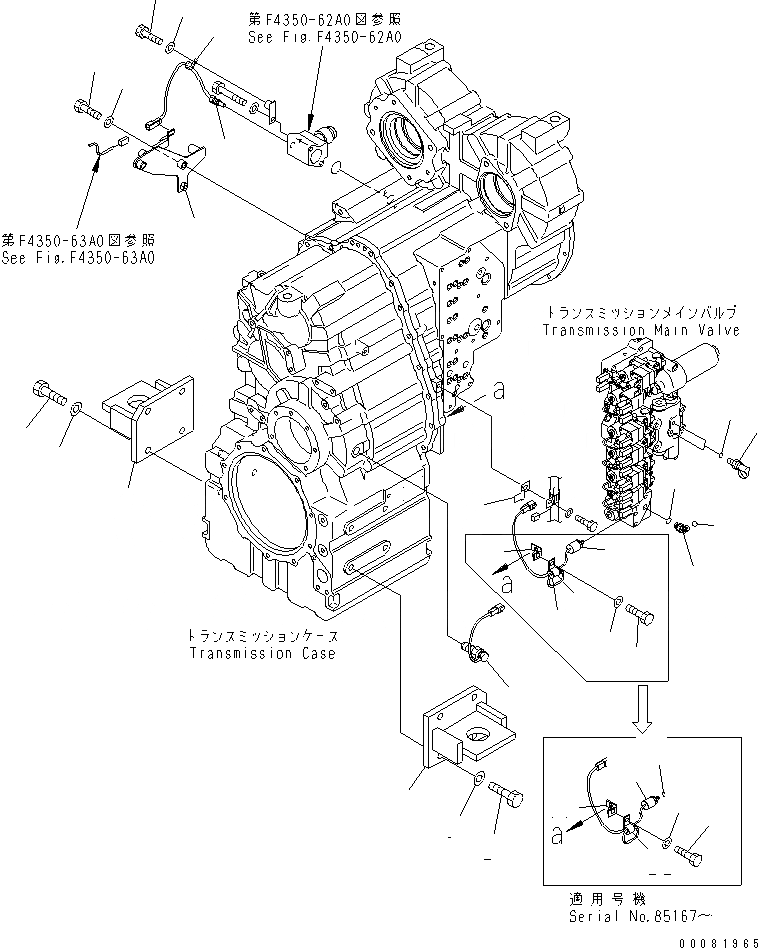 第F4350-62A0図参照
See Fig.F4350-62A0

第F4350-63A0図参照
See Fig.F4350-63A0

トランスミッションメインバルブ
Transmission Main Valve

a

a

トランスミッションケース
Transmission Case

a

適用号機
Serial No.85167~

00081965