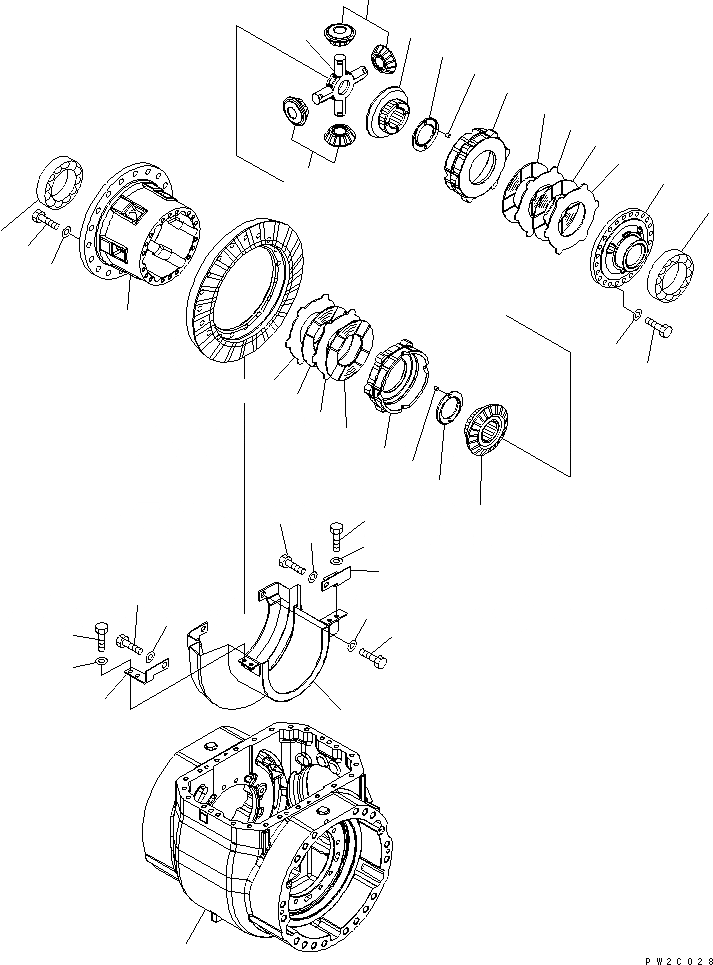 PW2C028