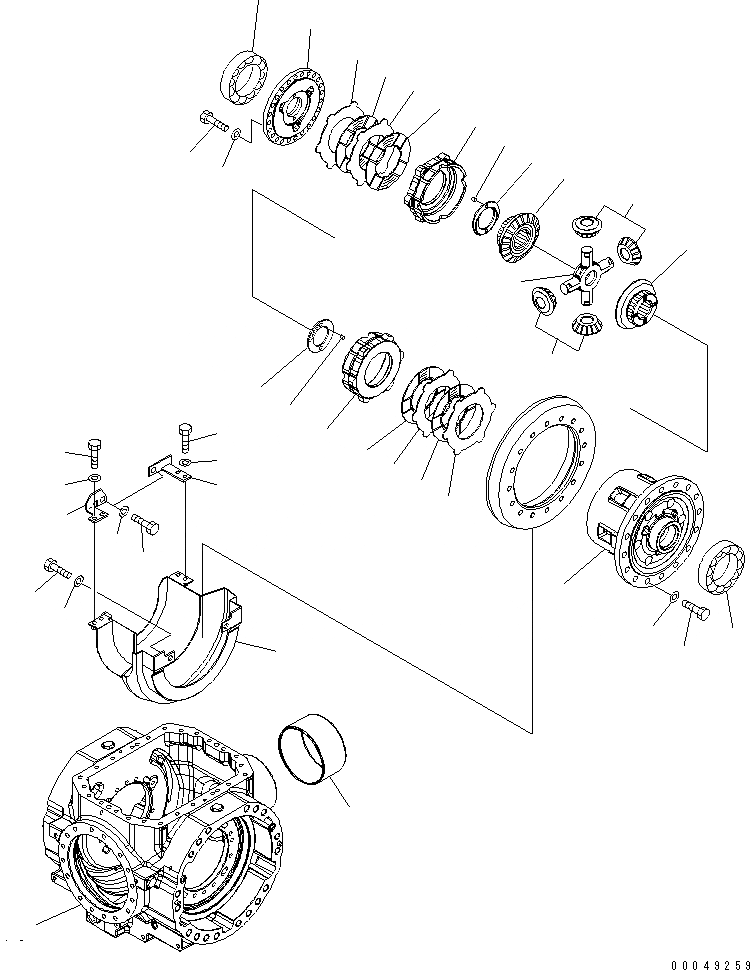 00049259