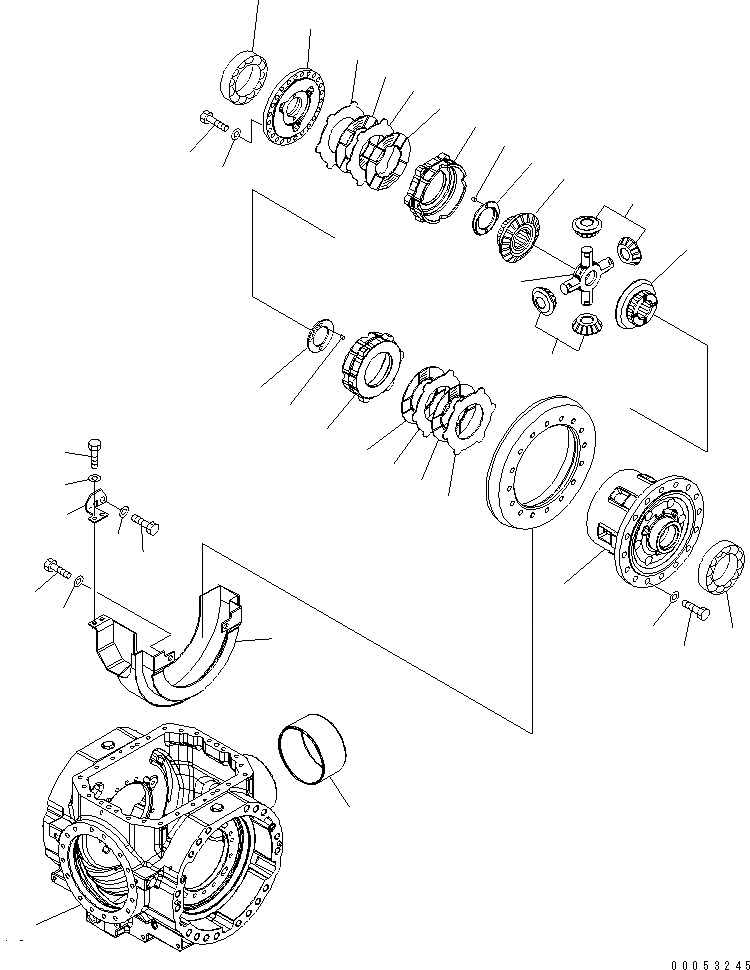 00053245