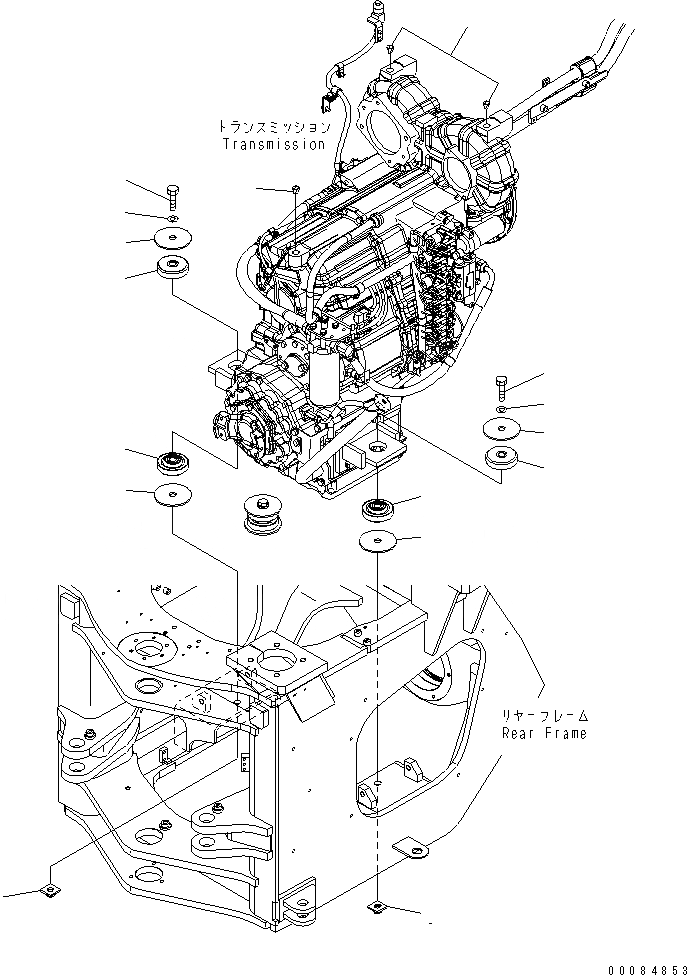 トランスミッション
Transmission

リヤーフレーム
Rear Frame

00084853