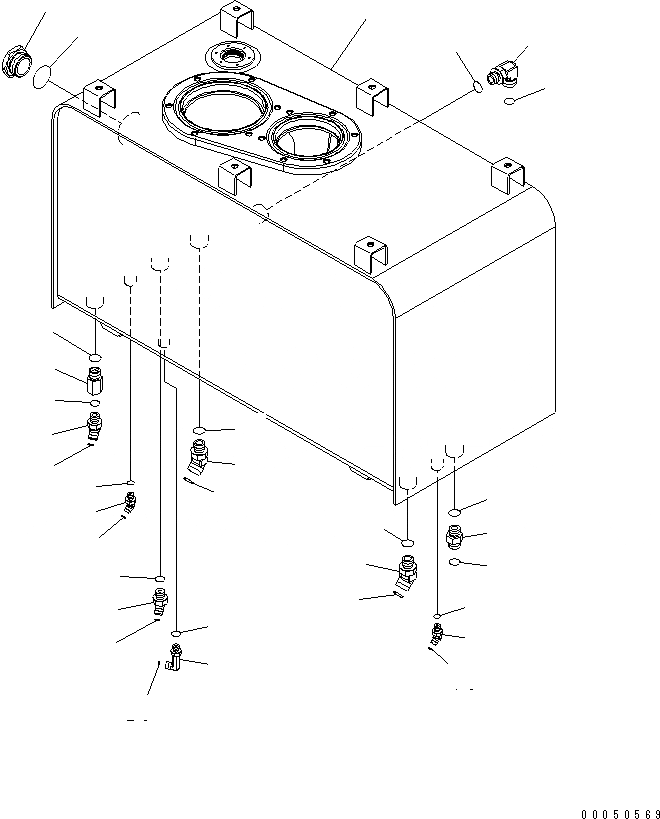 00050569