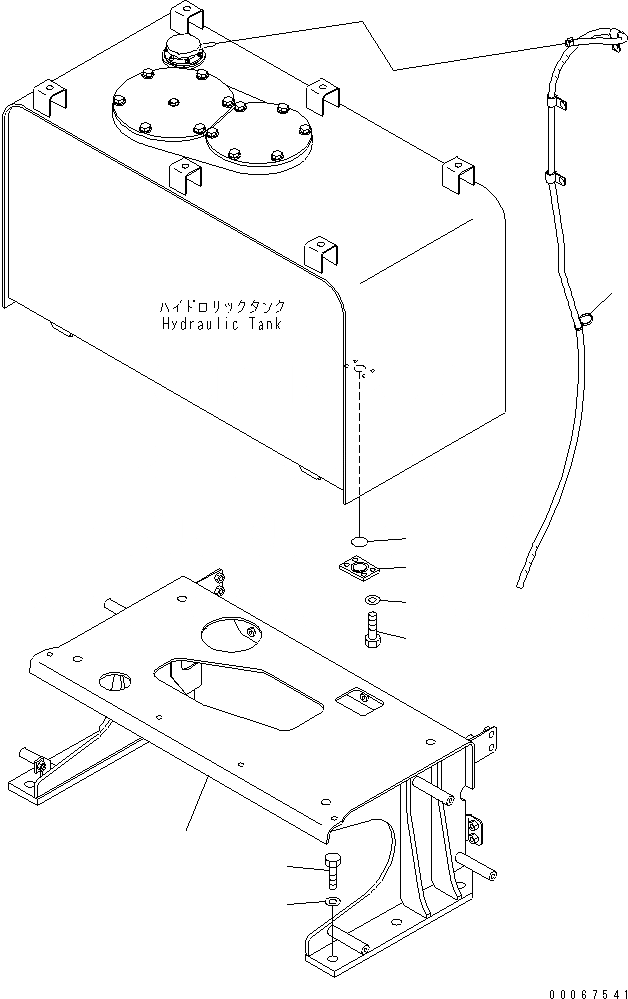 ハイドロリックタンク
Hydraulic Tank

00067541