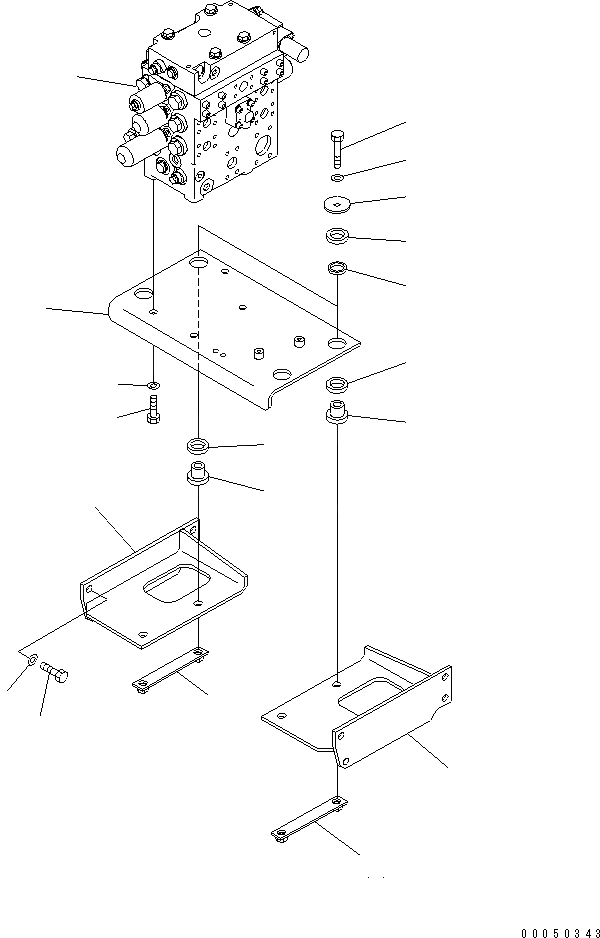 00050343