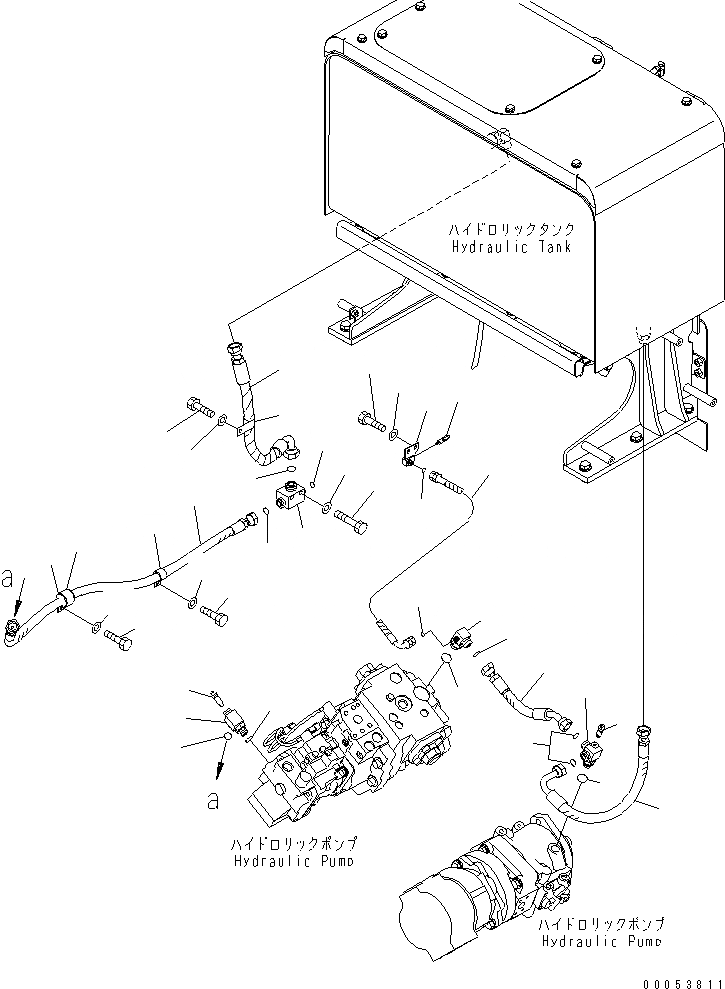 ハイドロリックタンク
Hydraulic Tank

a

a

ハイドロリックポンプ
Hydraulic Pump

ハイドロリックポンプ
Hydraulic Pump

00053811