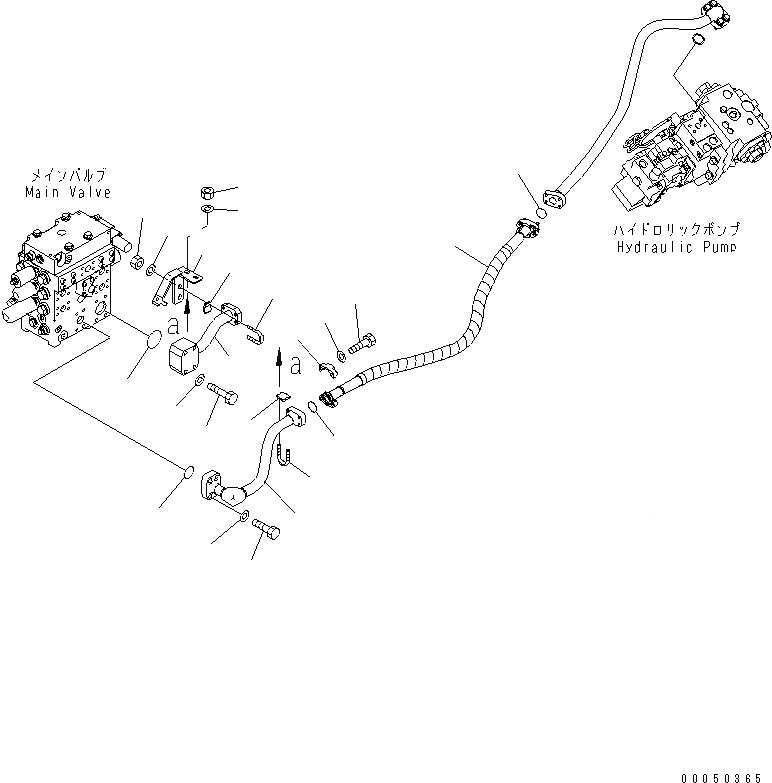 メインバルブ
Main Valve

ハイドロリックポンプ
Hydraulic Pump

a

a

00050365