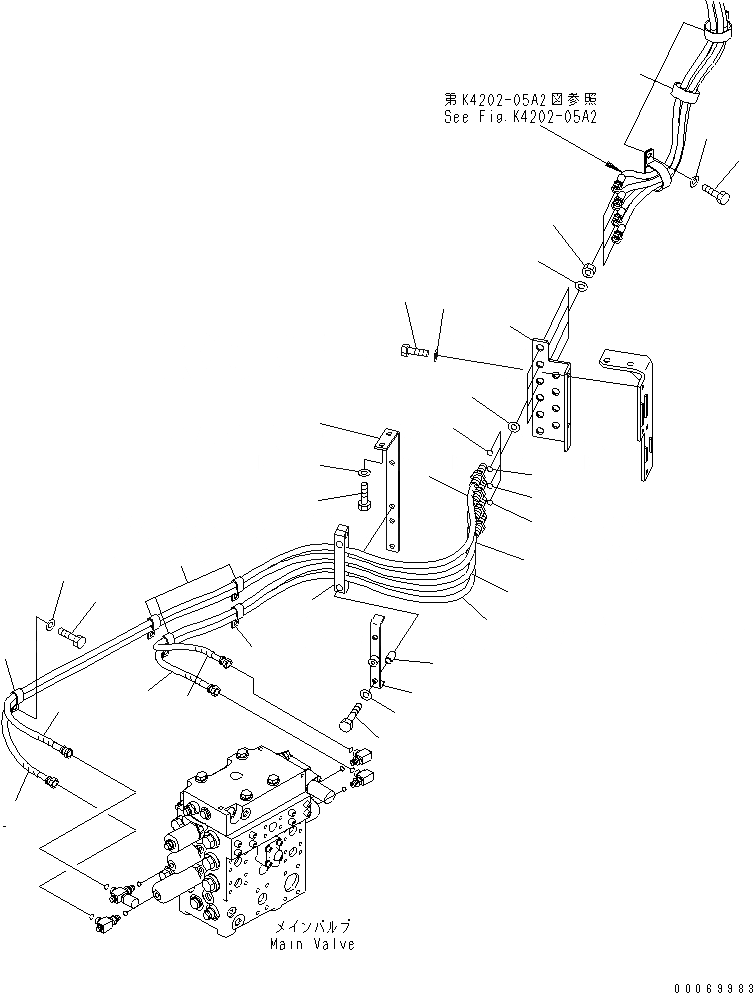 第K4202-05A2図参照
See Fig.K4202-05A2

メインバルブ
Main Valve

00069983