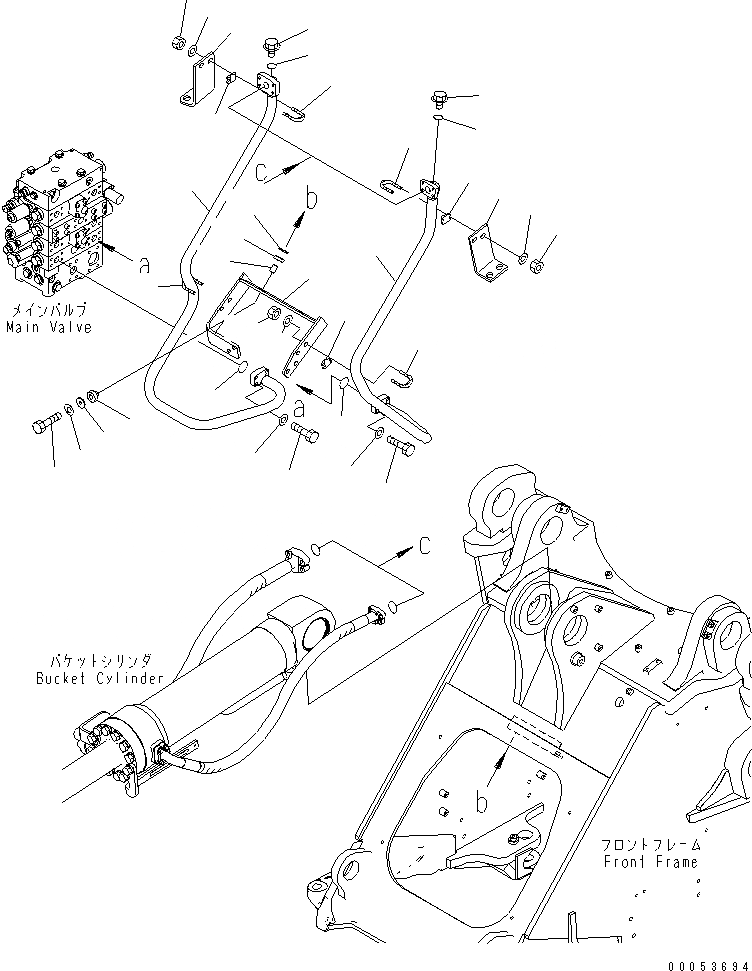 c

b

a

メインバルブ
Main Valve

a

c

バケットシリンダ
Bucket Cylinder

b

フロントフレーム
Front Frame

00053694