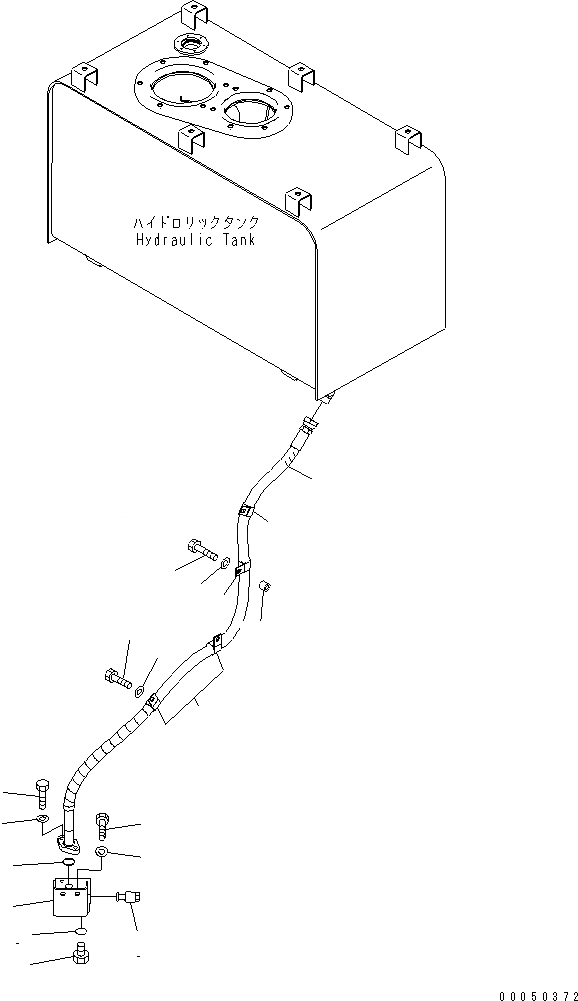 ハイドロリックタンク
Hydraulic Tank

00050372