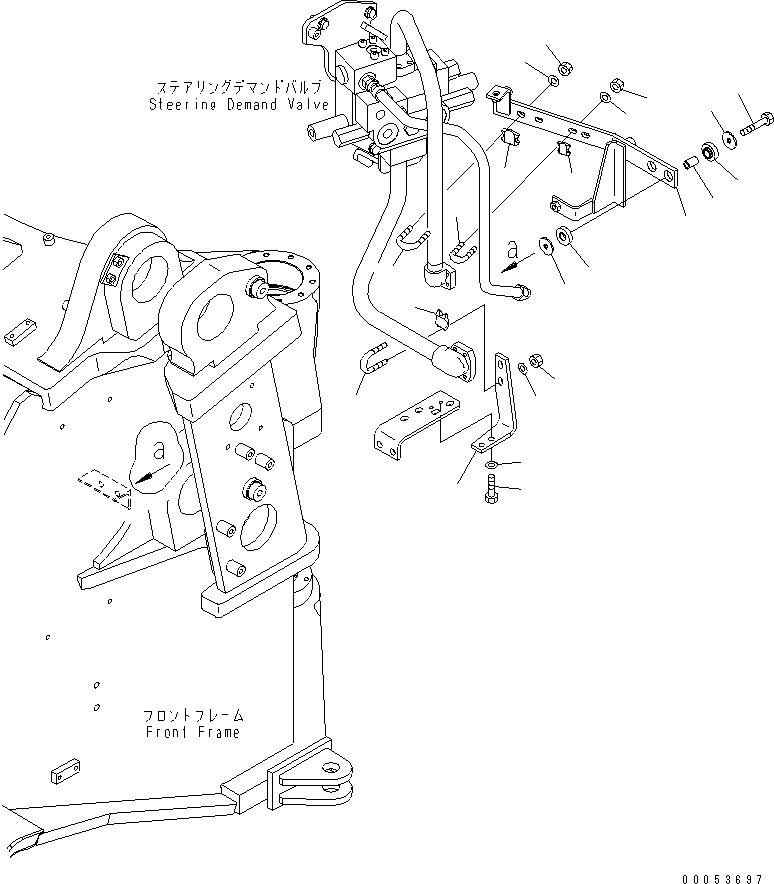 ステアリングデマンドバルブ
Steering Demand Valve

a

a

フロントフレーム
Front Frame

00053697