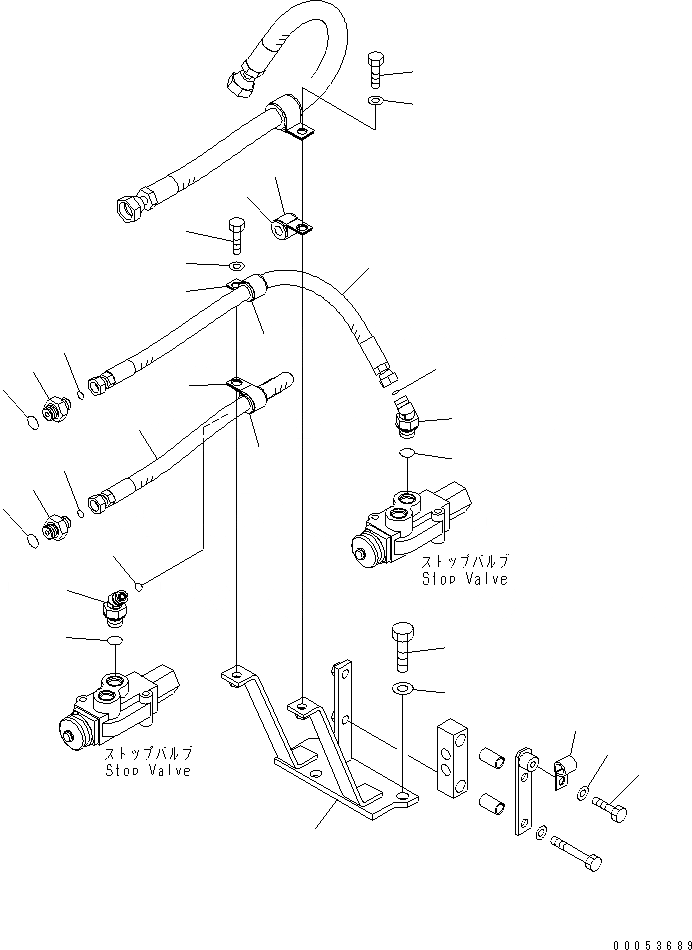 ストップバルブ
Stop Valve

ストップバルブ
Stop Valve

00053689